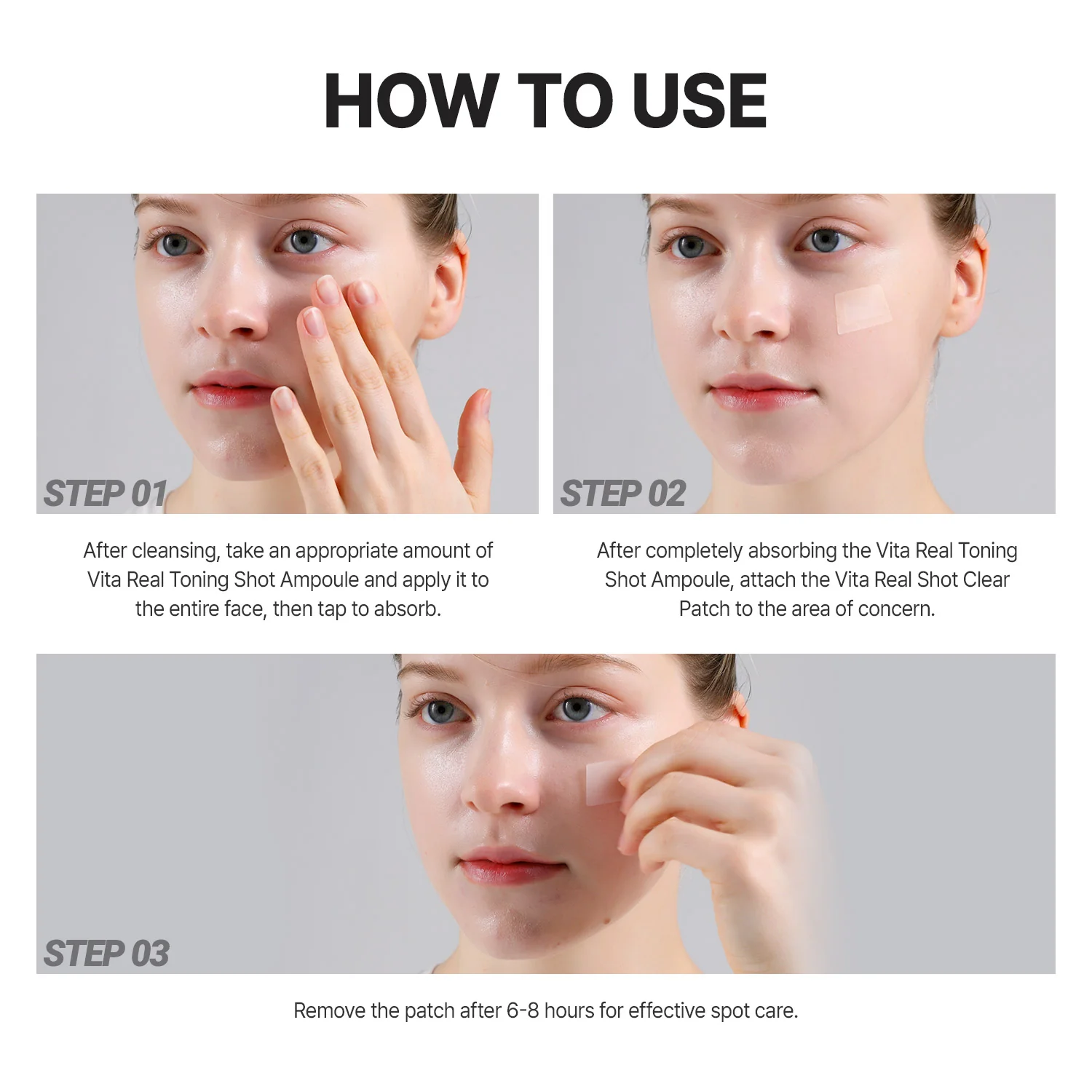 HOW TO USE

STEP 01

After cleansing, take an appropriate amount of Vita Real Toning Shot Ampoule and apply it to the entire face, then tap to absorb.

STEP 02

After completely absorbing the Vita Real Toning Shot Ampoule, attach the Vita Real Shot Clear Patch to the area of concern.

STEP 03

Remove the patch after 6-8 hours for effective spot care.