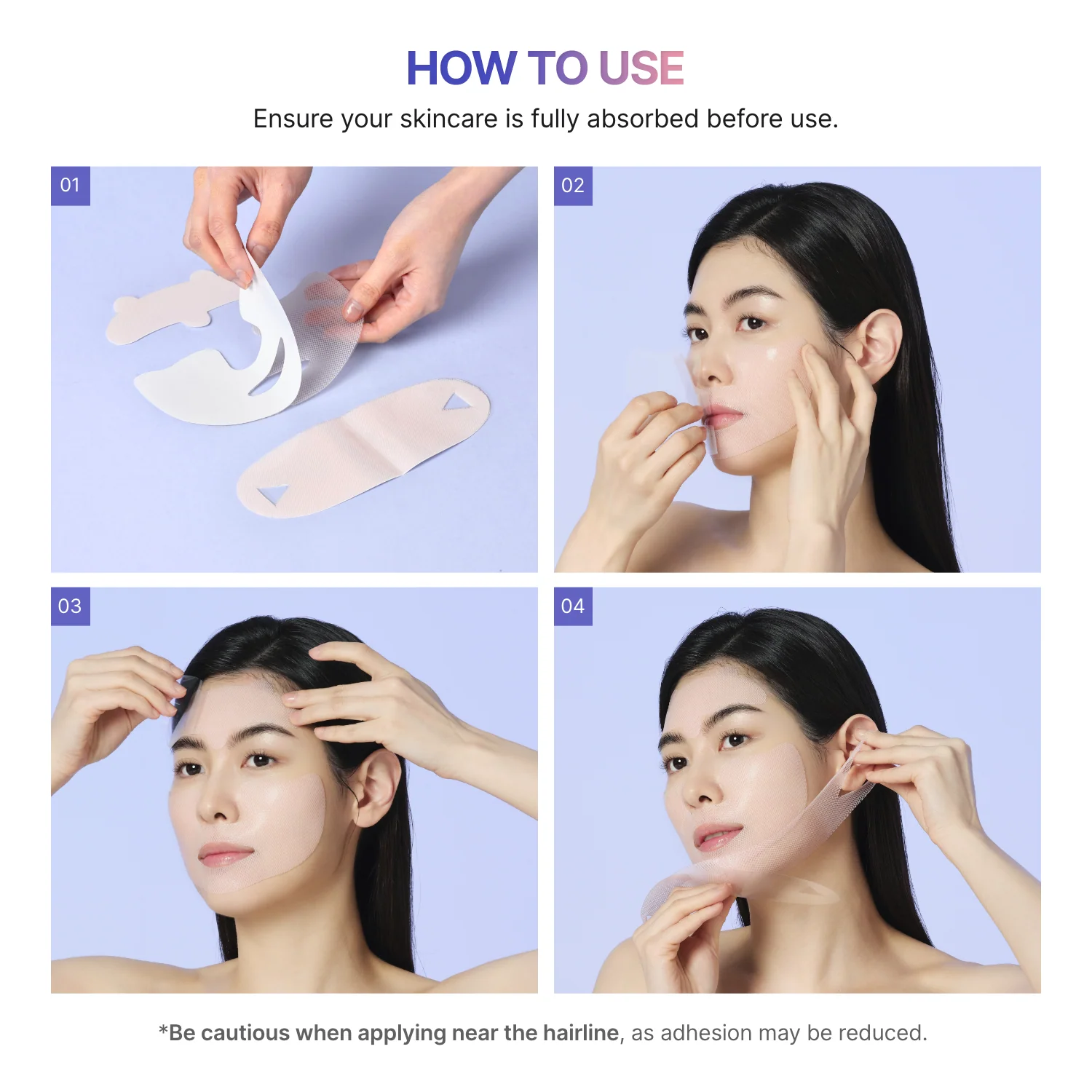 HOW TO USE

Ensure your skincare is fully absorbed before use.

01

02

03

04

*Be cautious when applying near the hairline, as adhesion may be reduced.