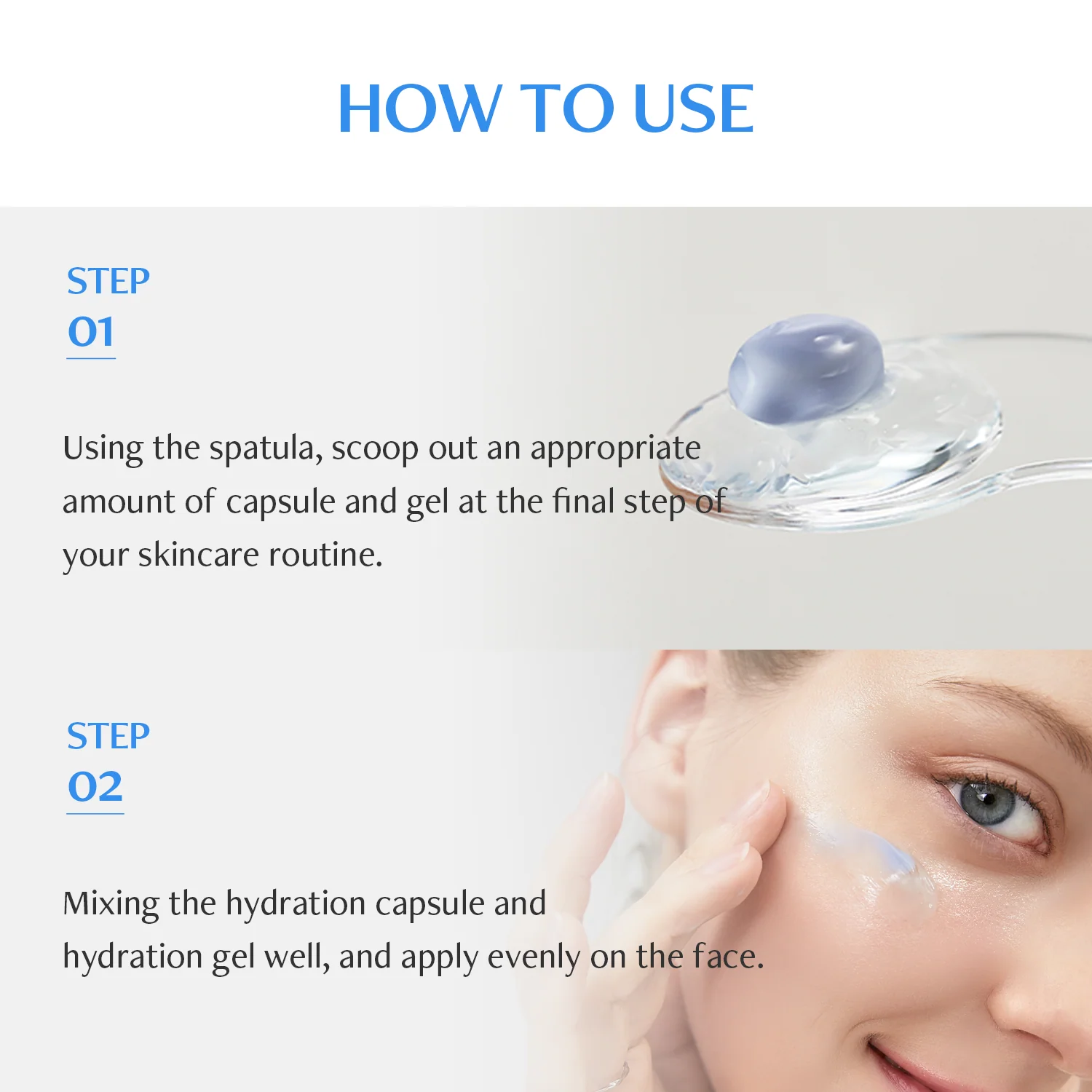 HOW TO USE

STEP
01

Using the spatula, scoop out an appropriate amount of capsule and gel at the final step of your skincare routine.

STEP
02

Mixing the hydration capsule and hydration gel well, and apply evenly on the face.